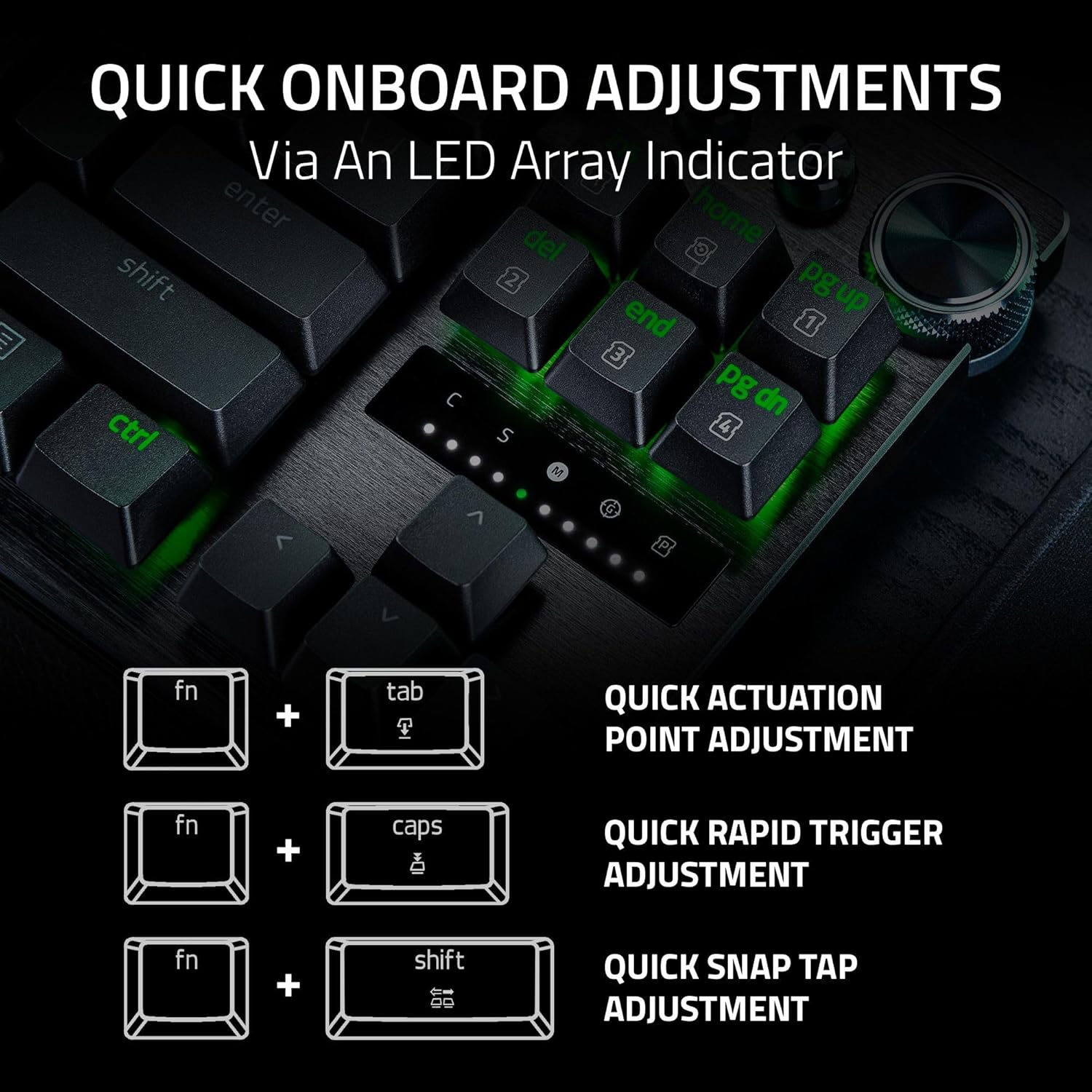 QUICK ONBOARD ADJUSTMENTS
Via An LED Array Indicator

enter
shift
ctrl
del
2
home
end
3
pg up
1
pg dn
4
C
S
M
P

fn + tab
QUICK ACTUATION POINT ADJUSTMENT

fn + caps
QUICK RAPID TRIGGER ADJUSTMENT

fn + shift
QUICK SNAP TAP ADJUSTMENT